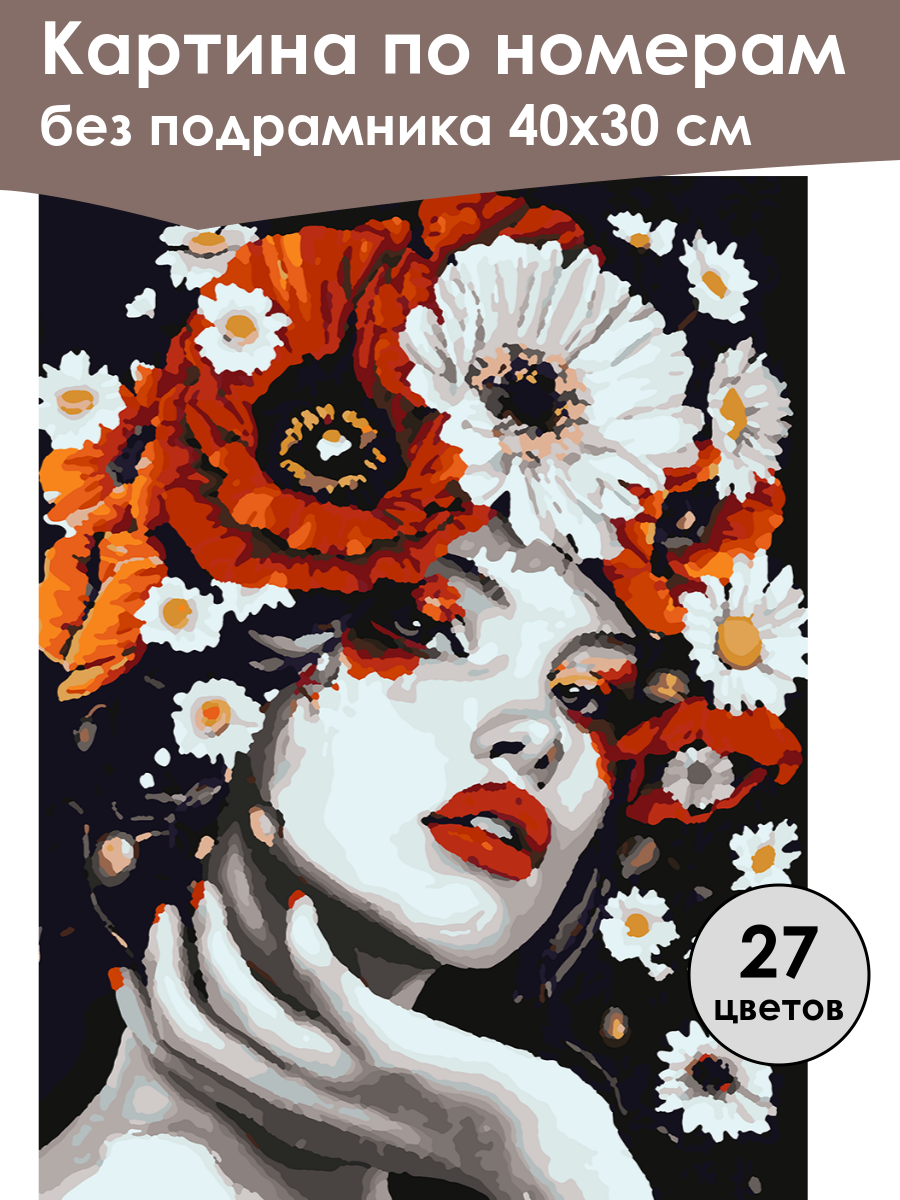 Картина по номерам
без подрамника 40х30 см

27
цветов