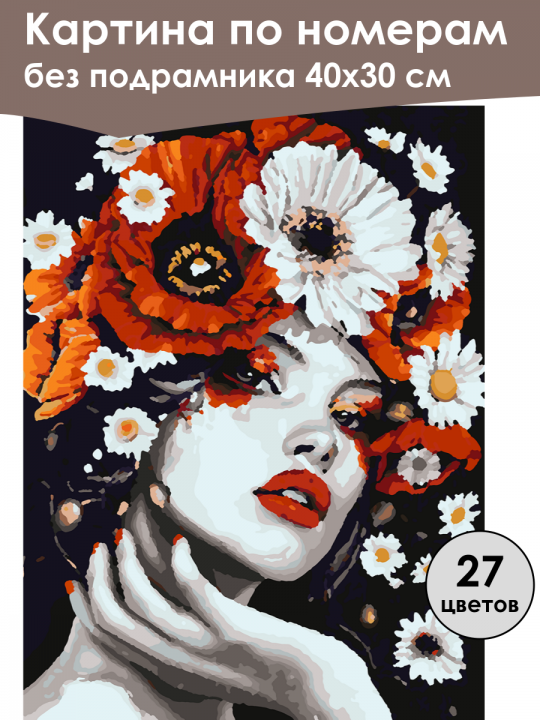 Картина по номерам без подрамника 40х30 см

27 цветов