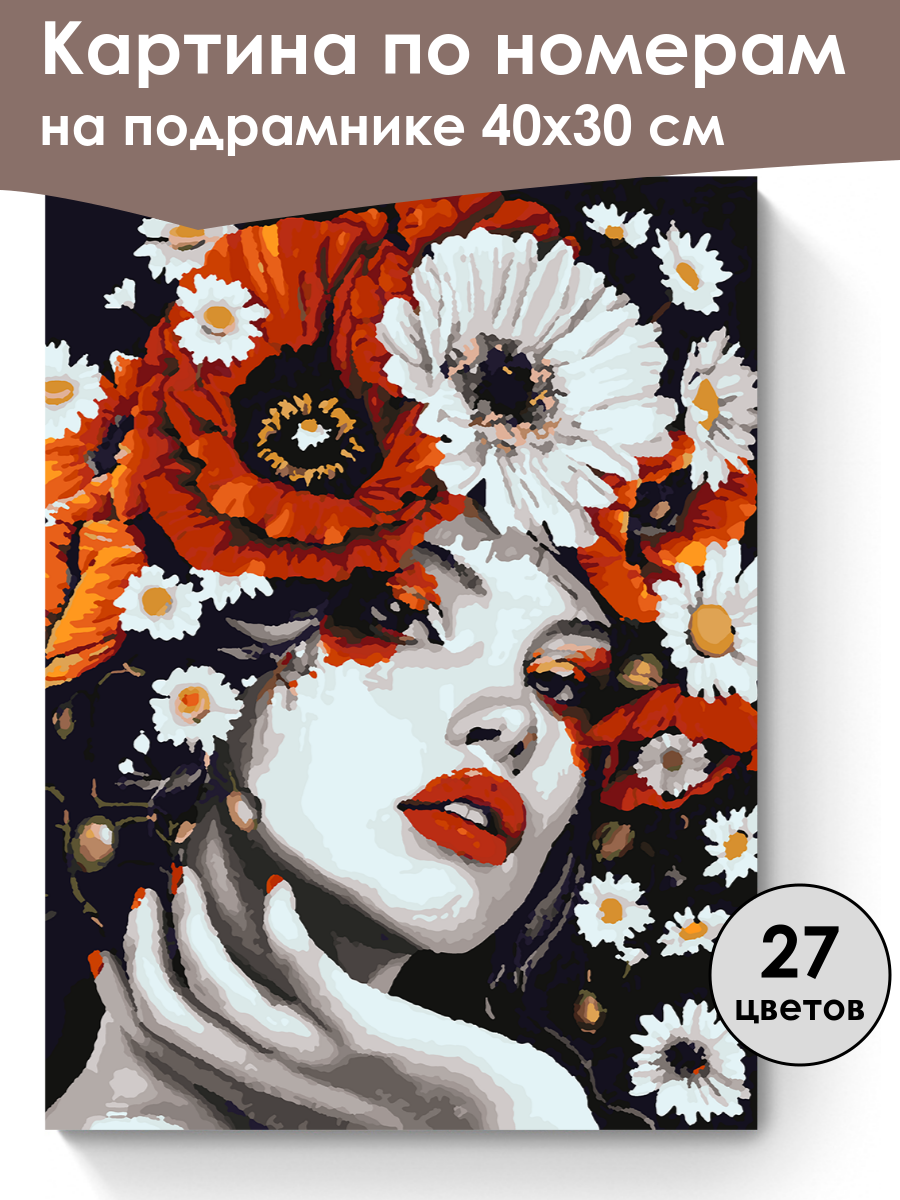 Картина по номерам на подрамнике 40х30 см

27 цветов