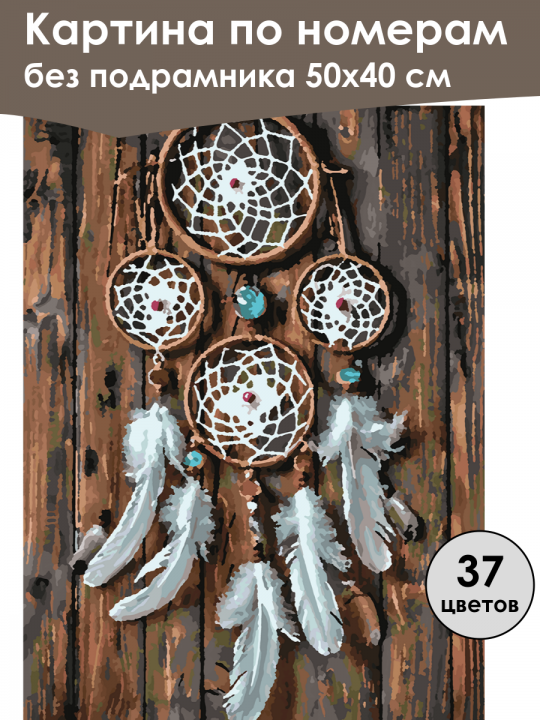 Картина по номерам
без подрамника 50х40 см

37
цветов