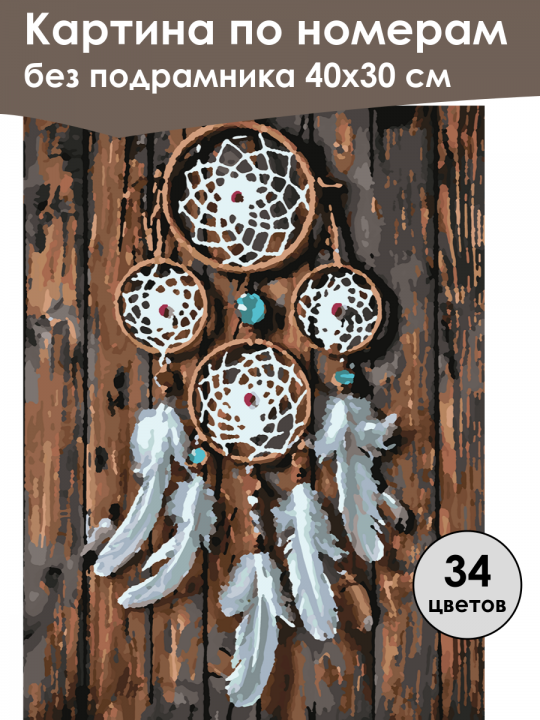 Картина по номерам
без подрамника 40х30 см

34
цветов