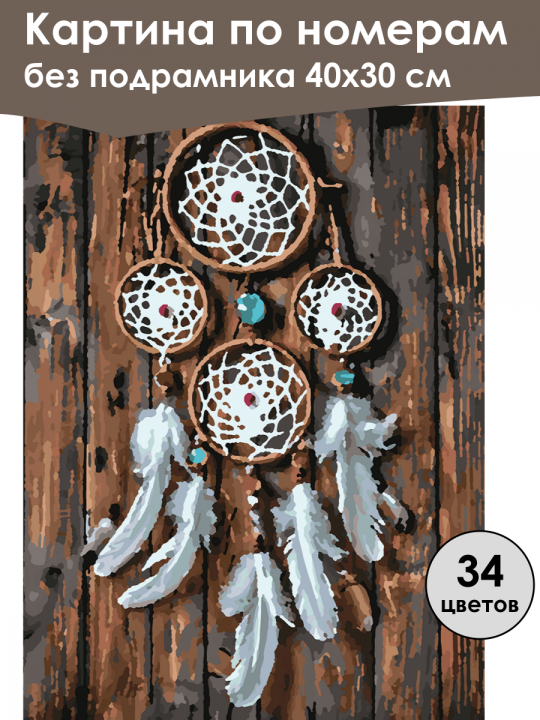 Картина по номерам
без подрамника 40х30 см

34
цветов