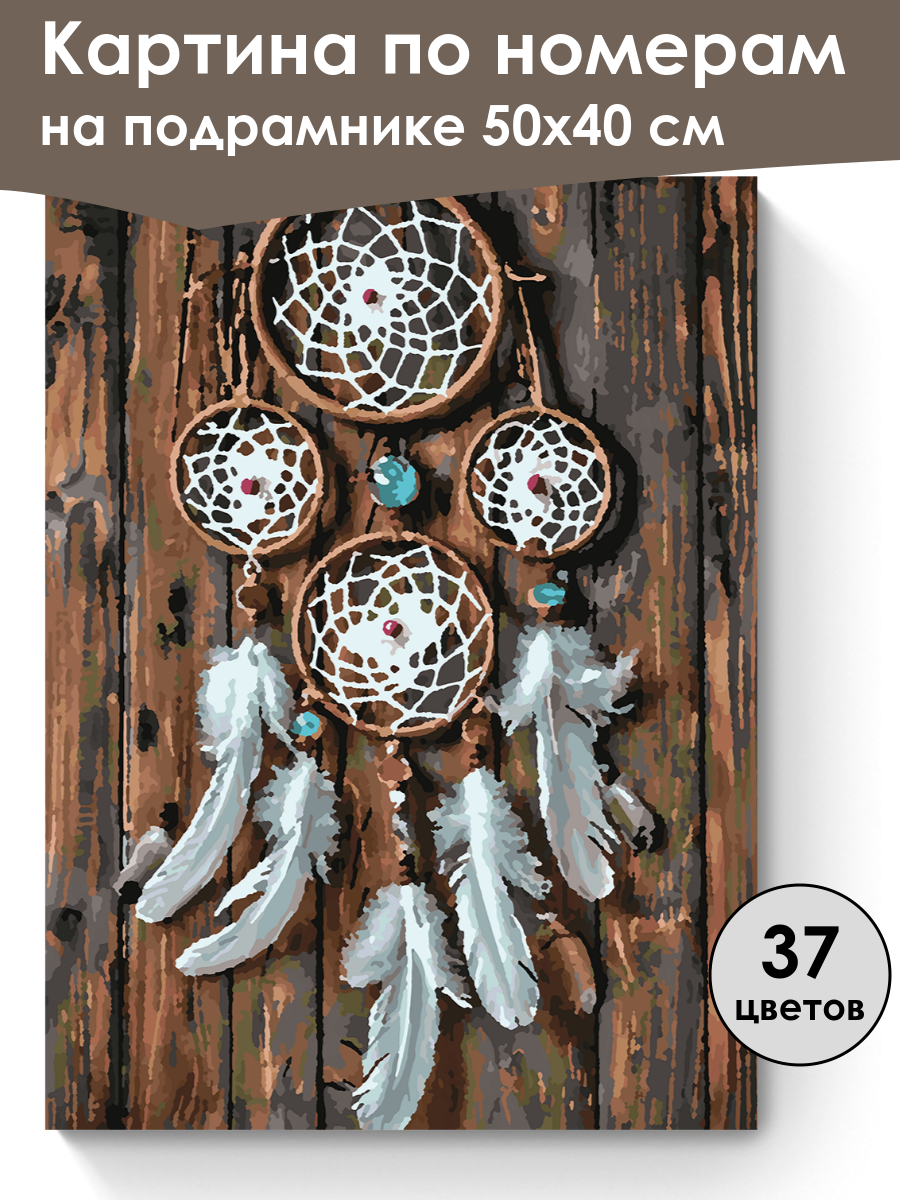 Картина по номерам
на подрамнике 50х40 см

37
цветов