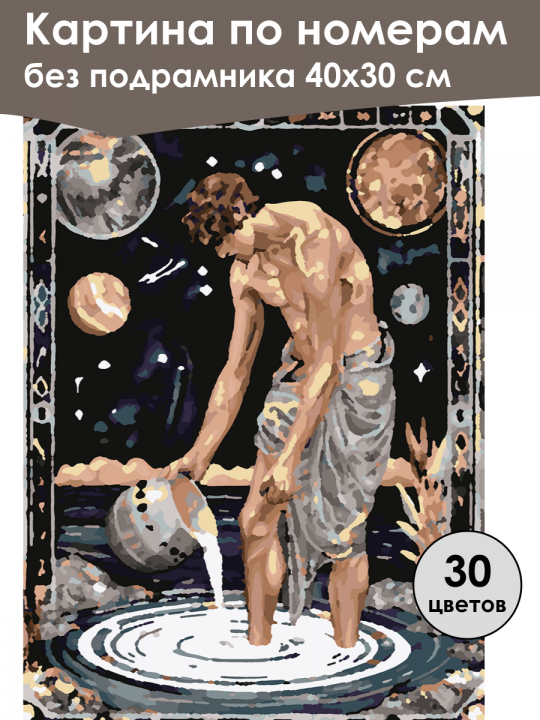 Картина по номерам
без подрамника 40х30 см

30
цветов