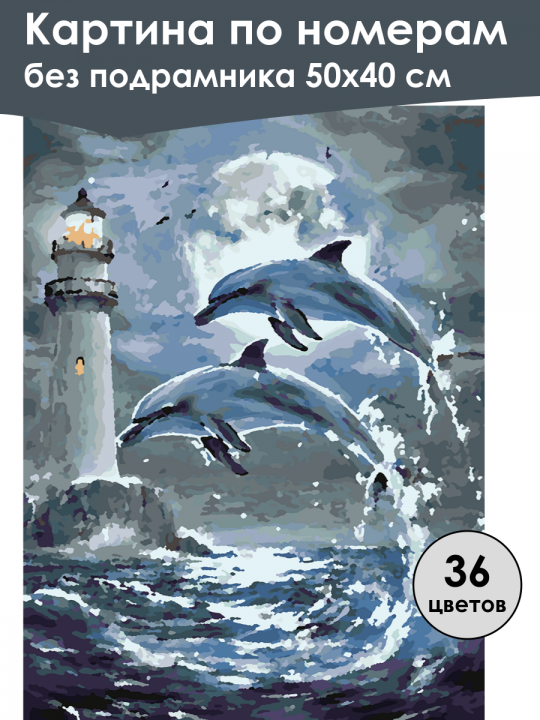 Картина по номерам
без подрамника 50х40 см

36
цветов