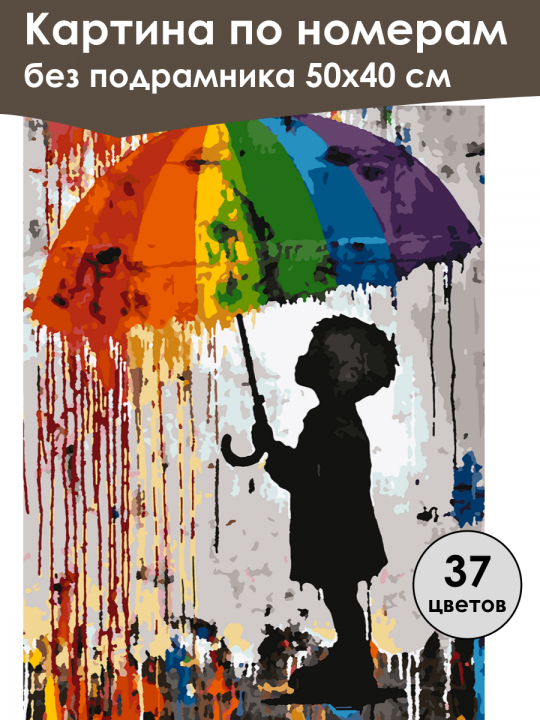 Картина по номерам
без подрамника 50x40 см

37
цветов