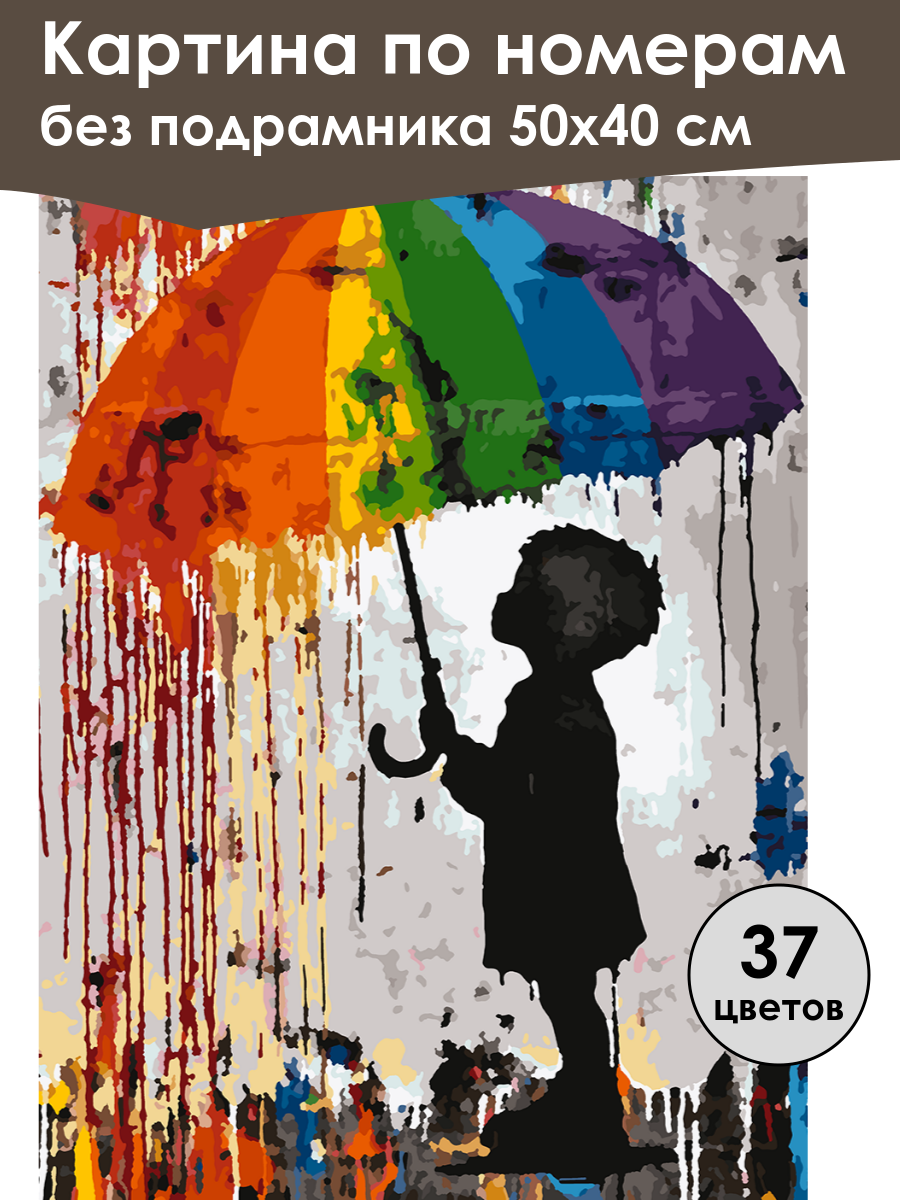 Картина по номерам
без подрамника 50х40 см

37
цветов