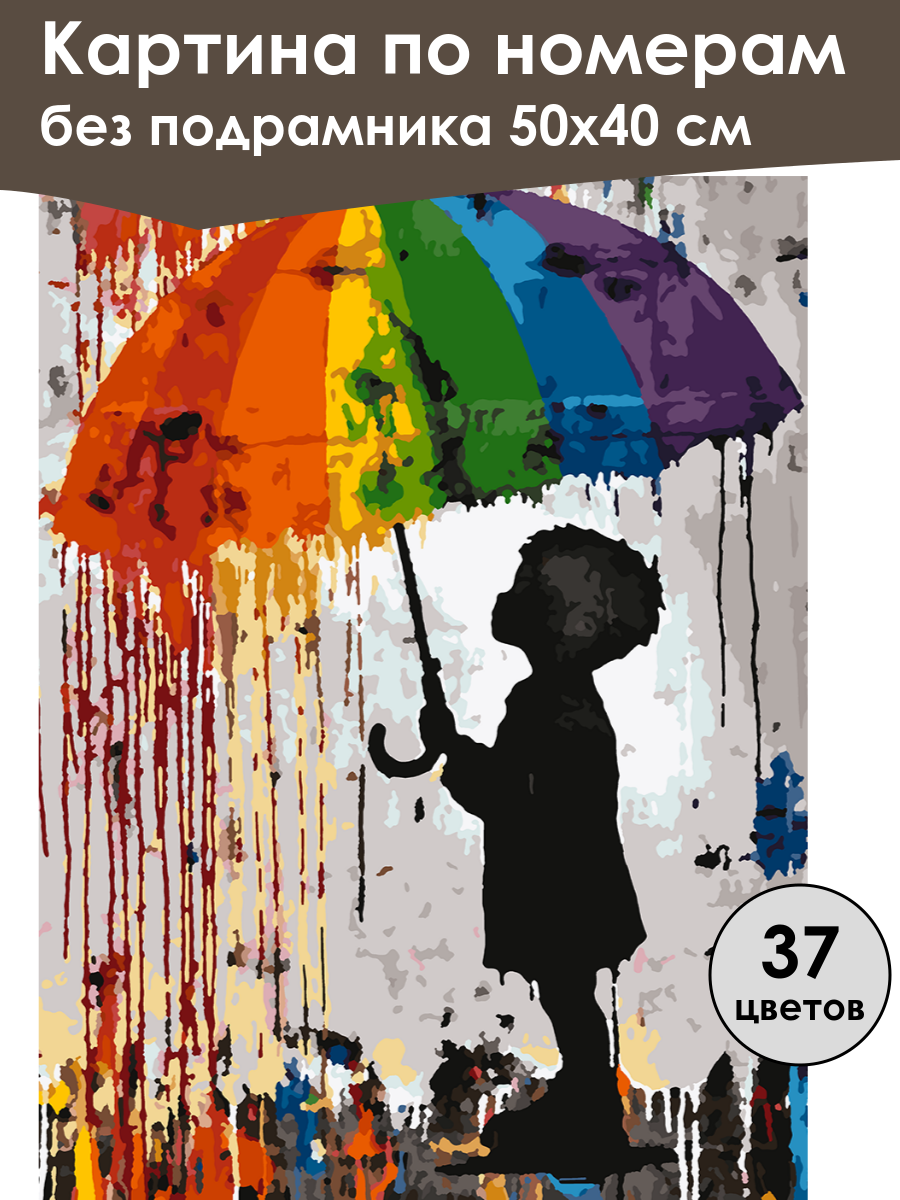 Картина по номерам
без подрамника 50х40 см

37
цветов