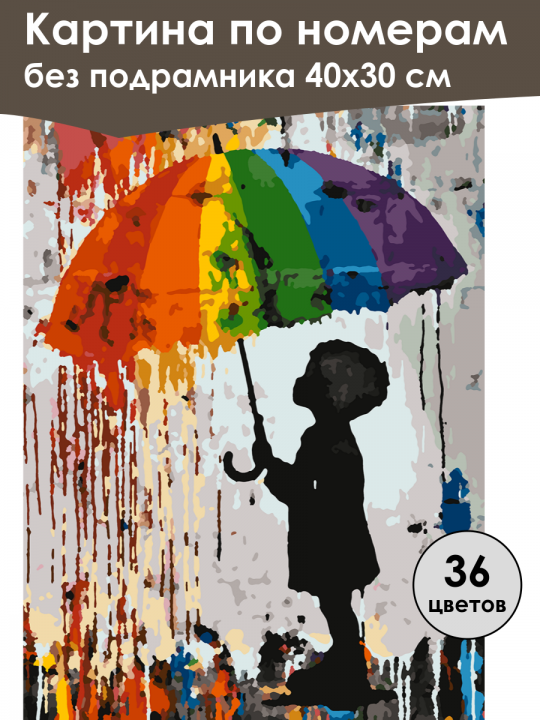 Картина по номерам
без подрамника 40х30 см

36
цветов