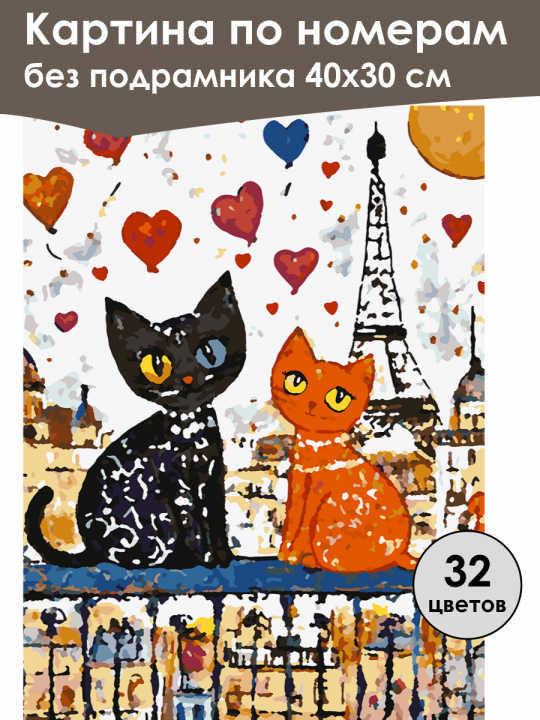 Картина по номерам
без подрамника 40х30 см

32
цветов