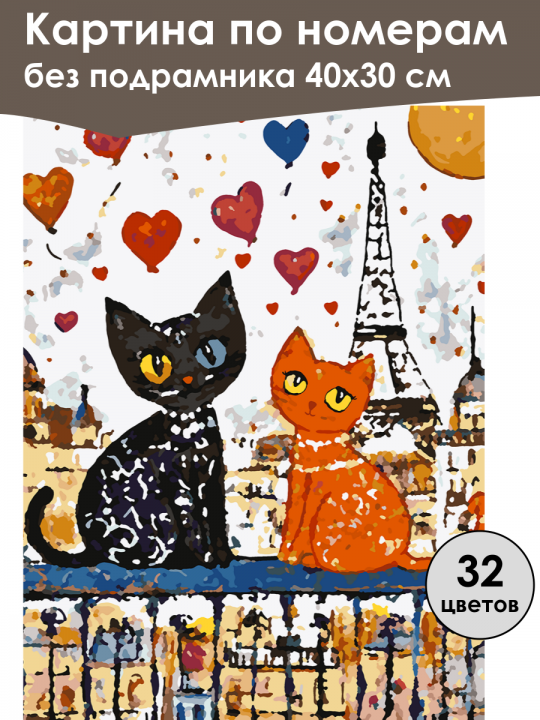 Картина по номерам
без подрамника 40х30 см

32
цветов