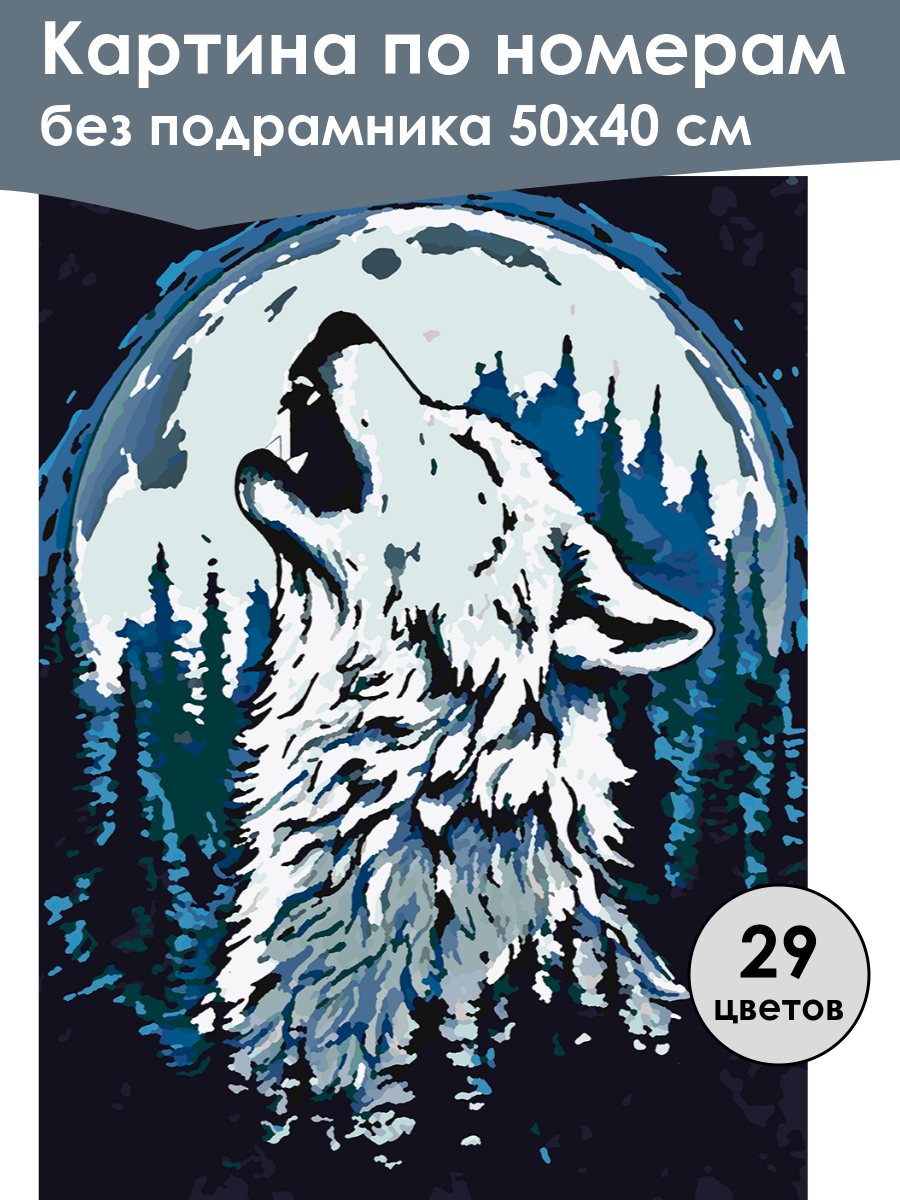 Картина по номерам
без подрамника 50х40 см

29
цветов