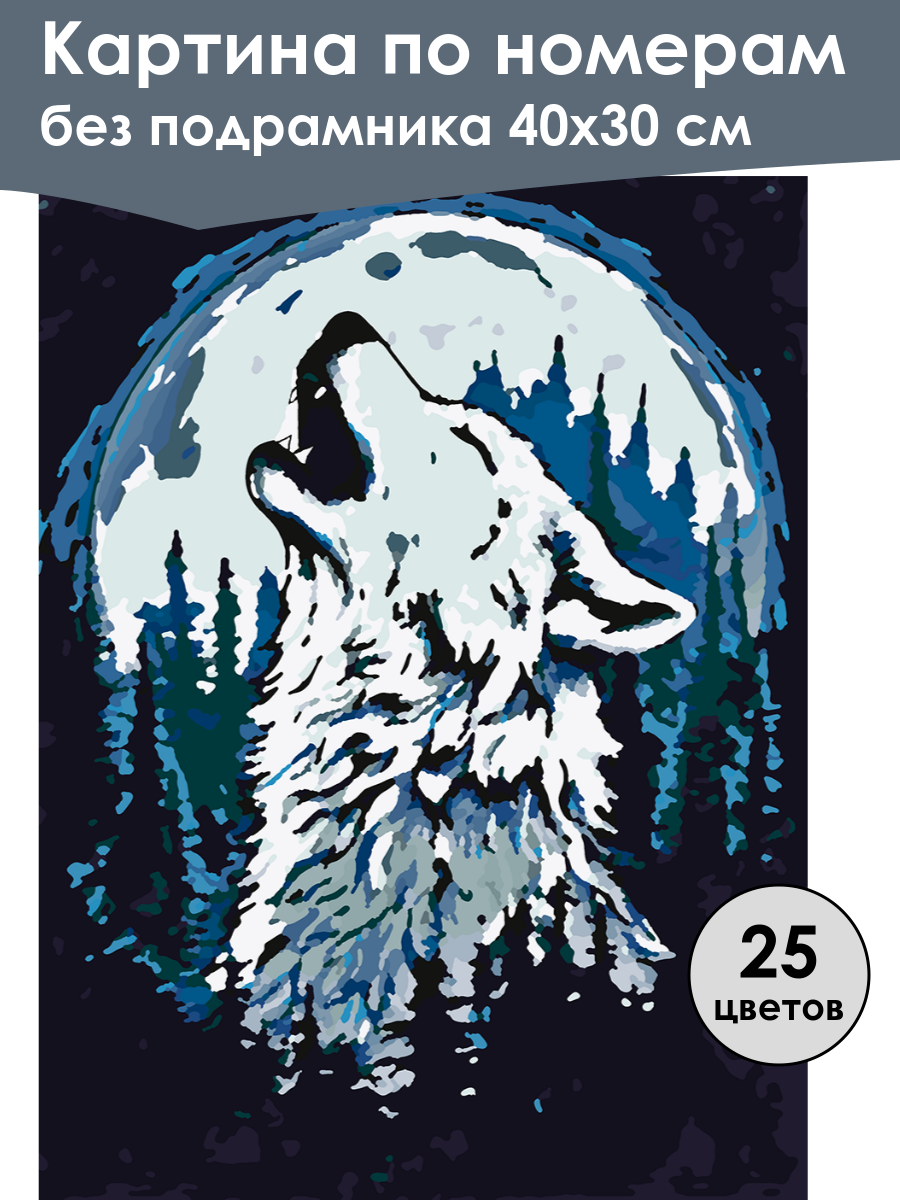 Картина по номерам
без подрамника 40х30 см

25
цветов