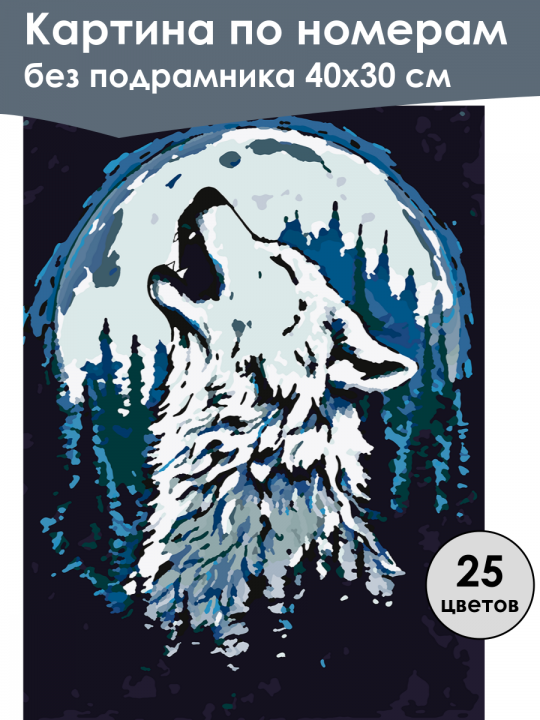 Картина по номерам
без подрамника 40x30 см

25
цветов