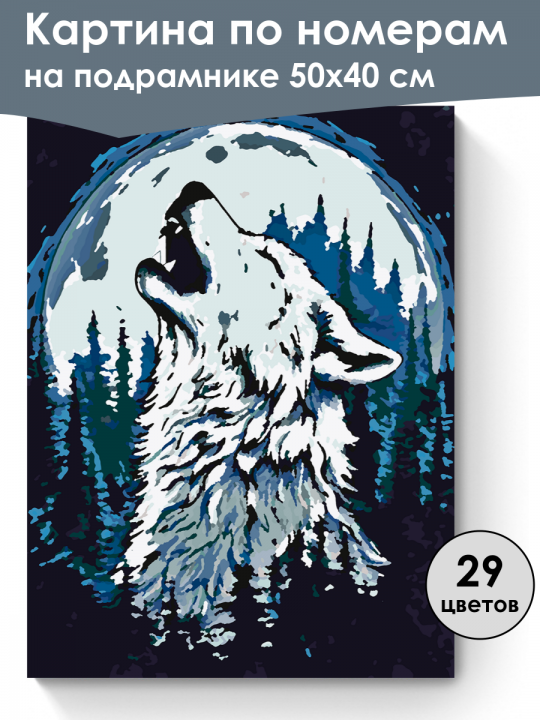 Картина по номерам
на подрамнике 50х40 см

29
цветов