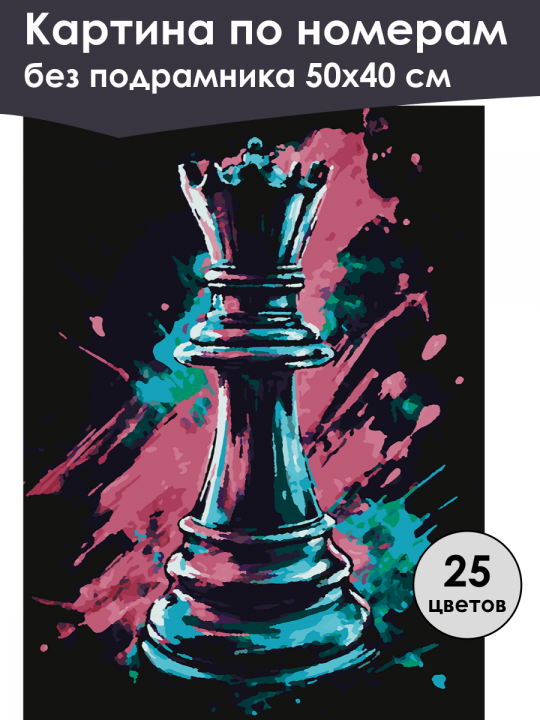 Картина по номерам
без подрамника 50х40 см

25
цветов