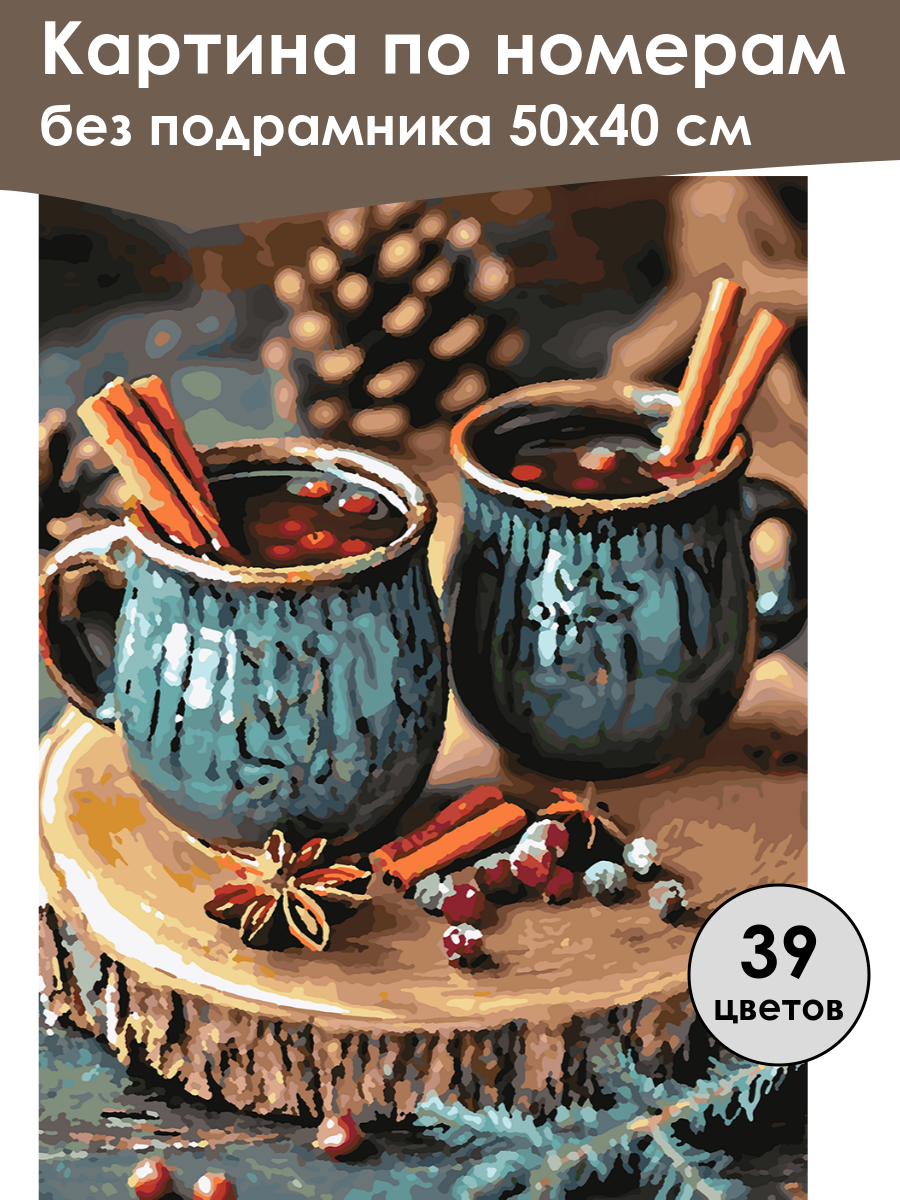 Картина по номерам
без подрамника 50х40 см

39
цветов