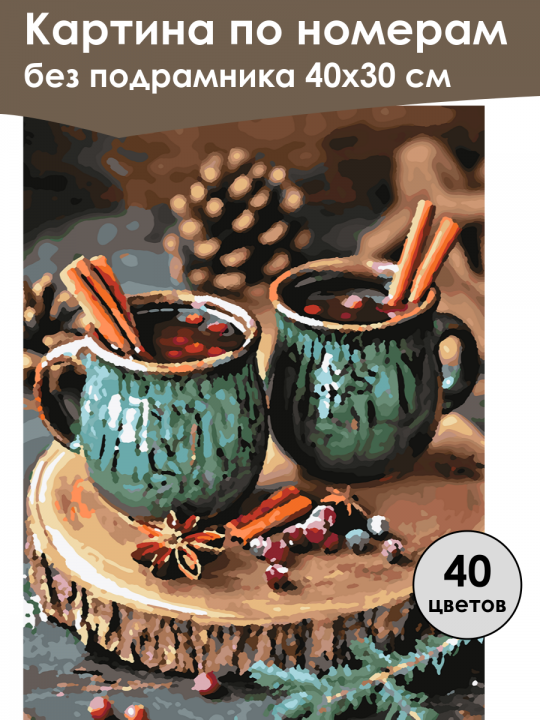 Картина по номерам
без подрамника 40x30 см

40
цветов