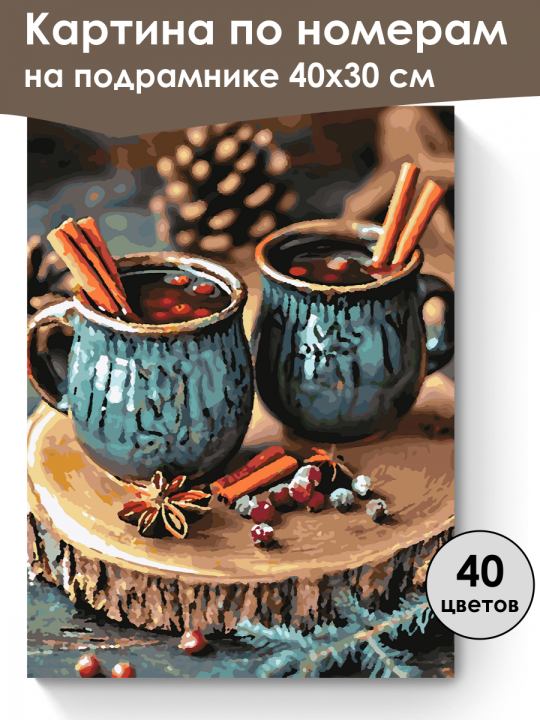 Картина по номерам
на подрамнике 40х30 см

40
цветов