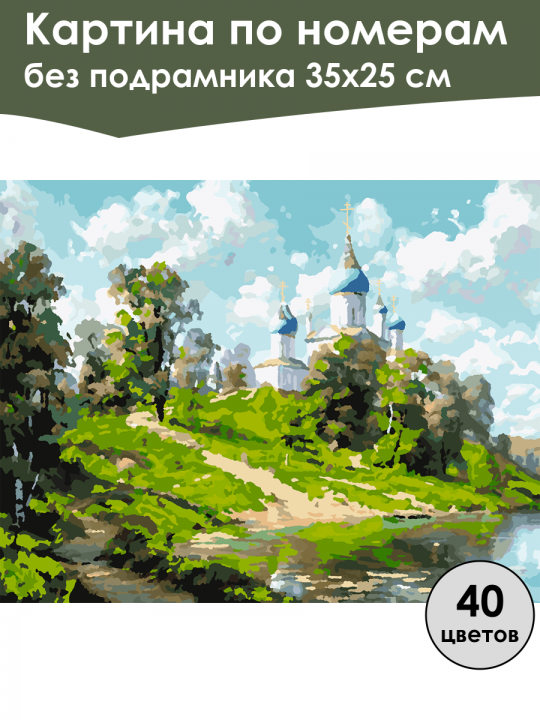 Картина по номерам
без подрамника 35х25 см

40
цветов