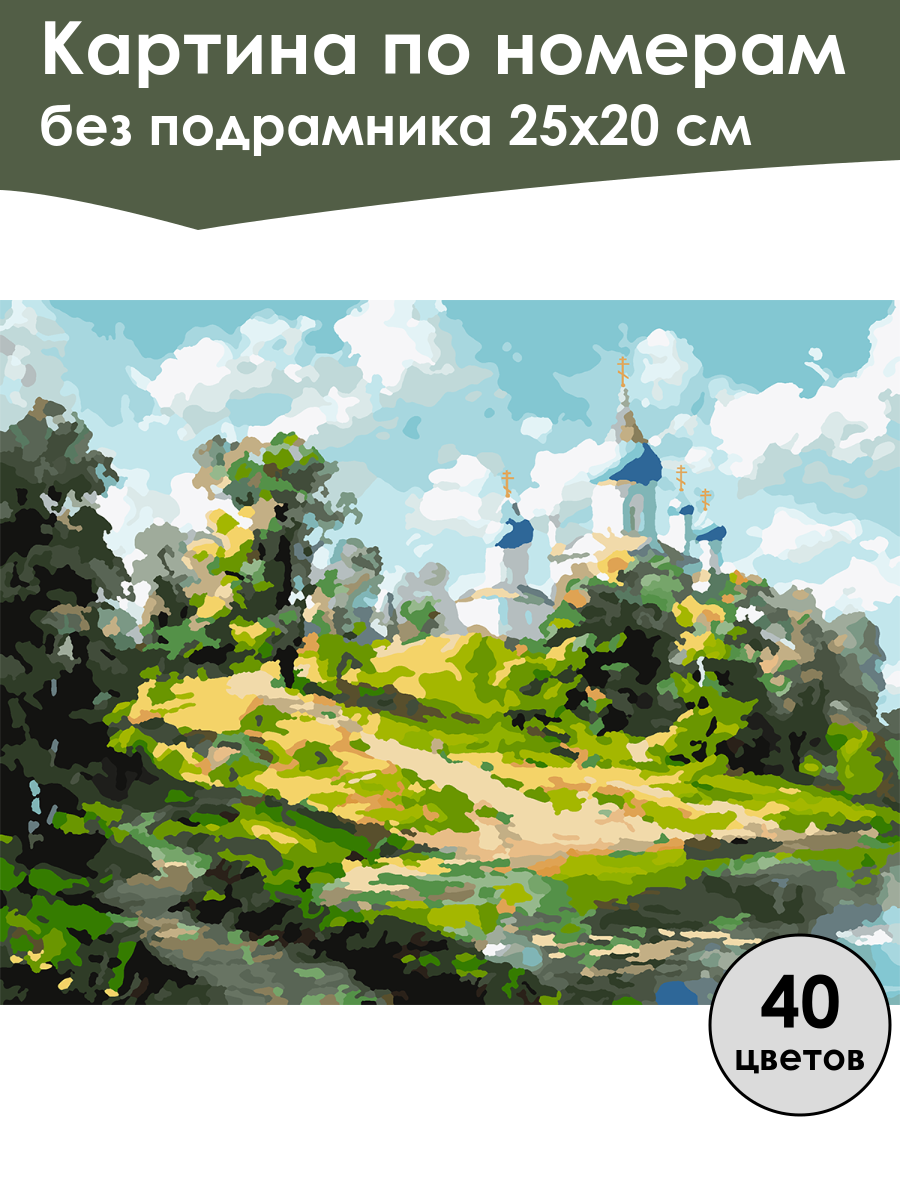 Картина по номерам
без подрамника 25х20 см

40
цветов