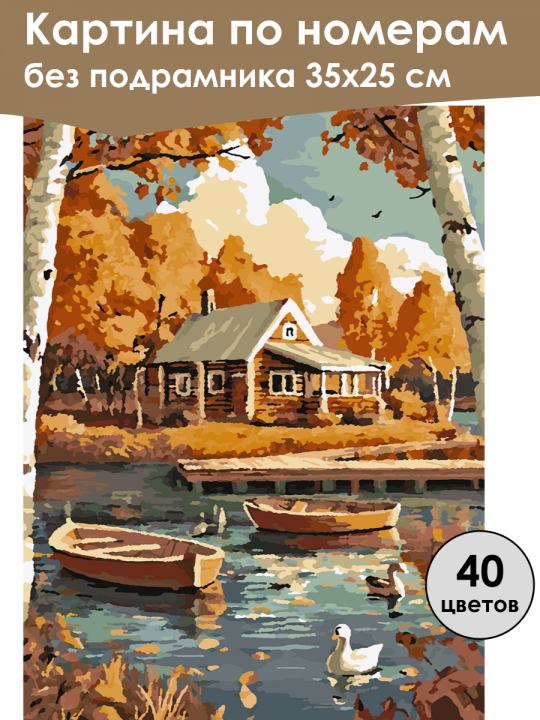 Картина по номерам
без подрамника 35х25 см

40
цветов