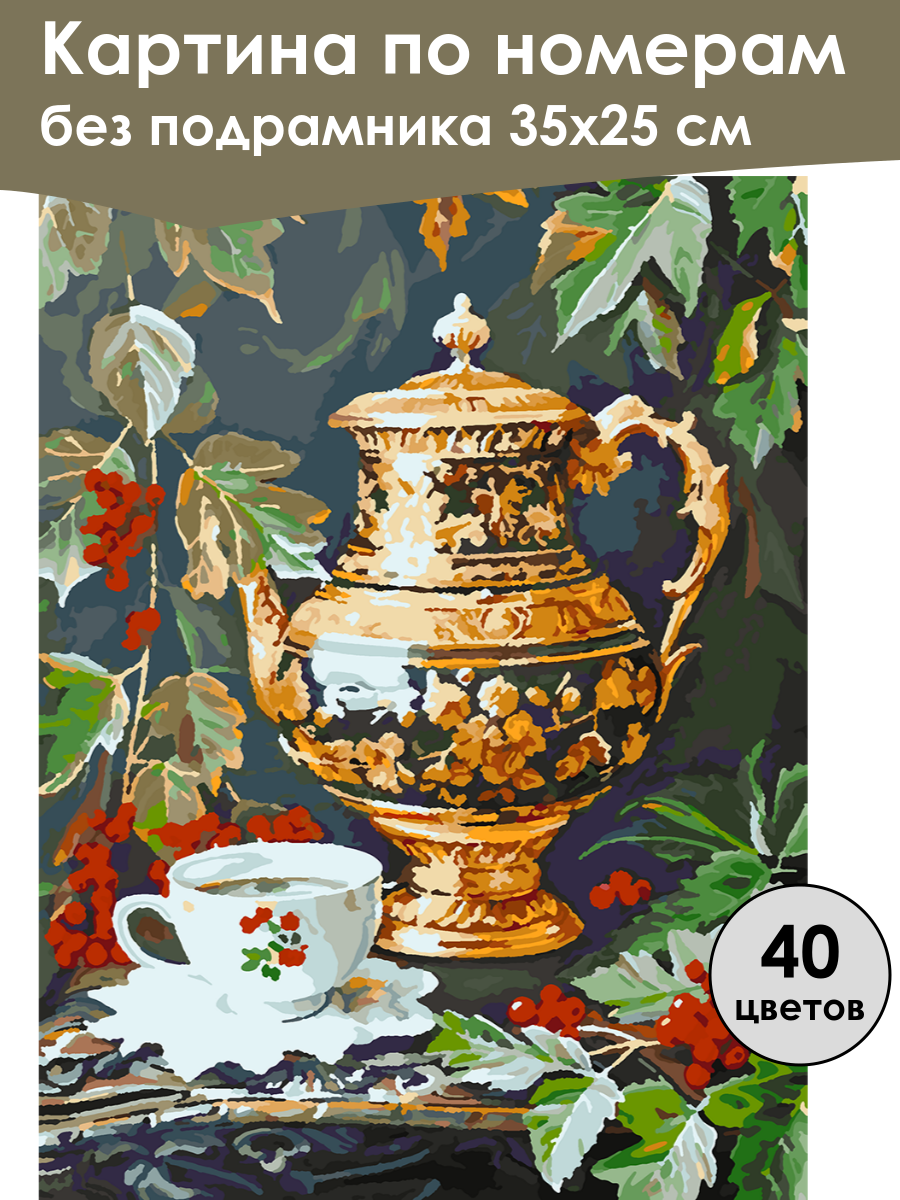 Картина по номерам
без подрамника 35х25 см

40
цветов