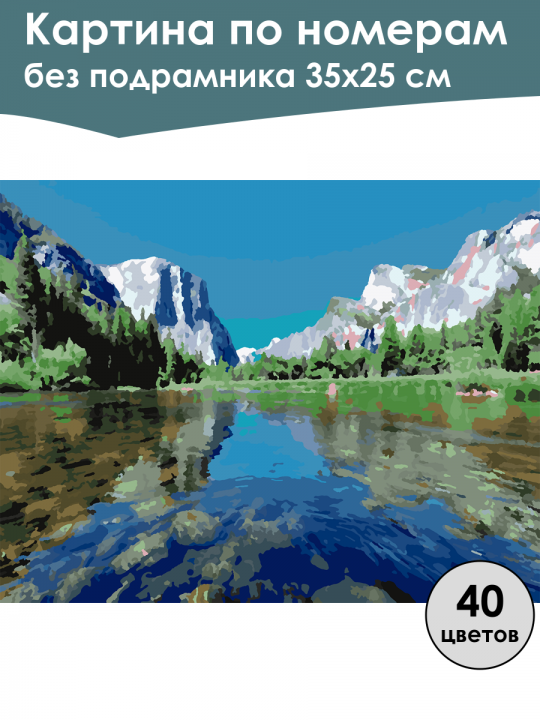 Картина по номерам
без подрамника 35х25 см

40
цветов