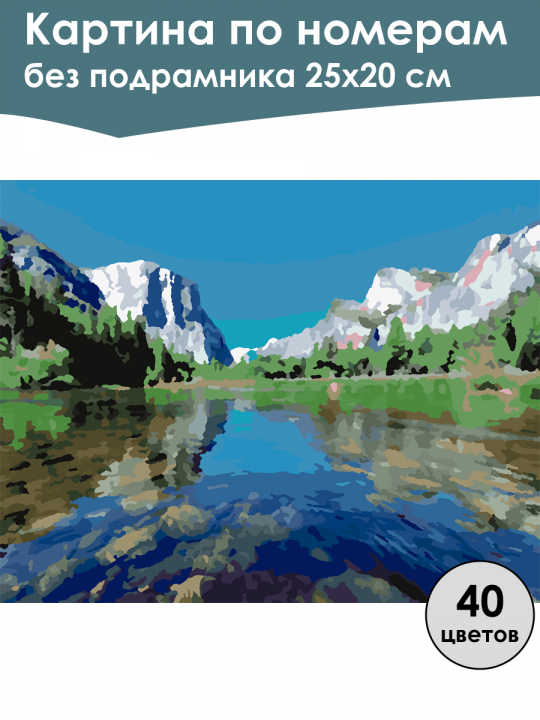 Картина по номерам
без подрамника 25х20 см

40
цветов