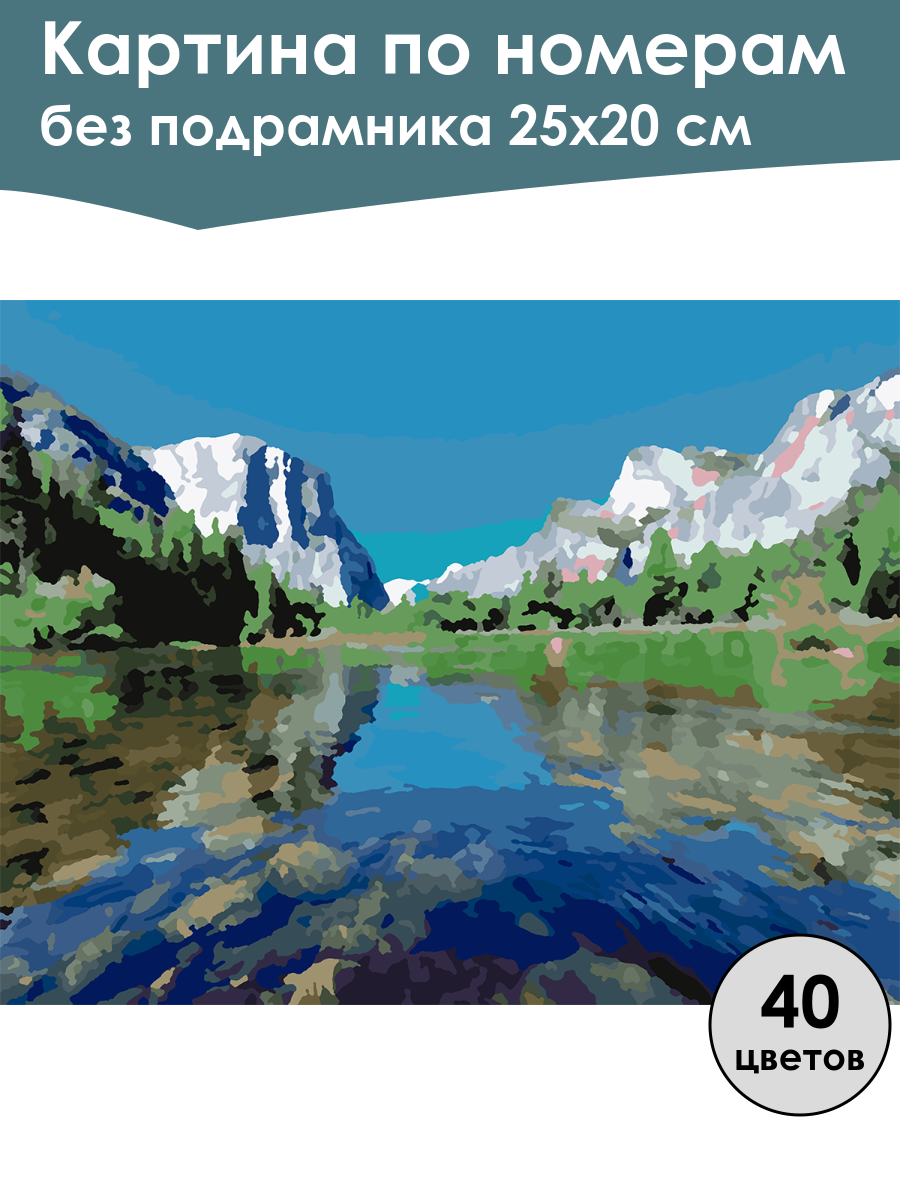 Картина по номерам
без подрамника 25х20 см

40
цветов