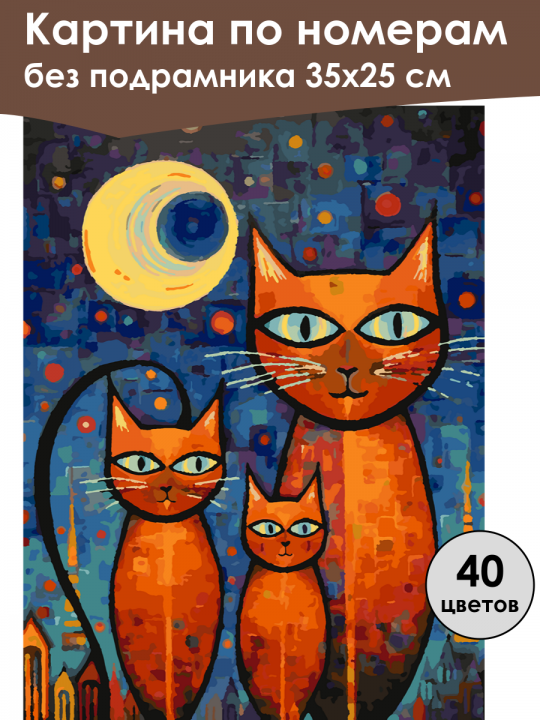 Картина по номерам
без подрамника 35х25 см

40
цветов