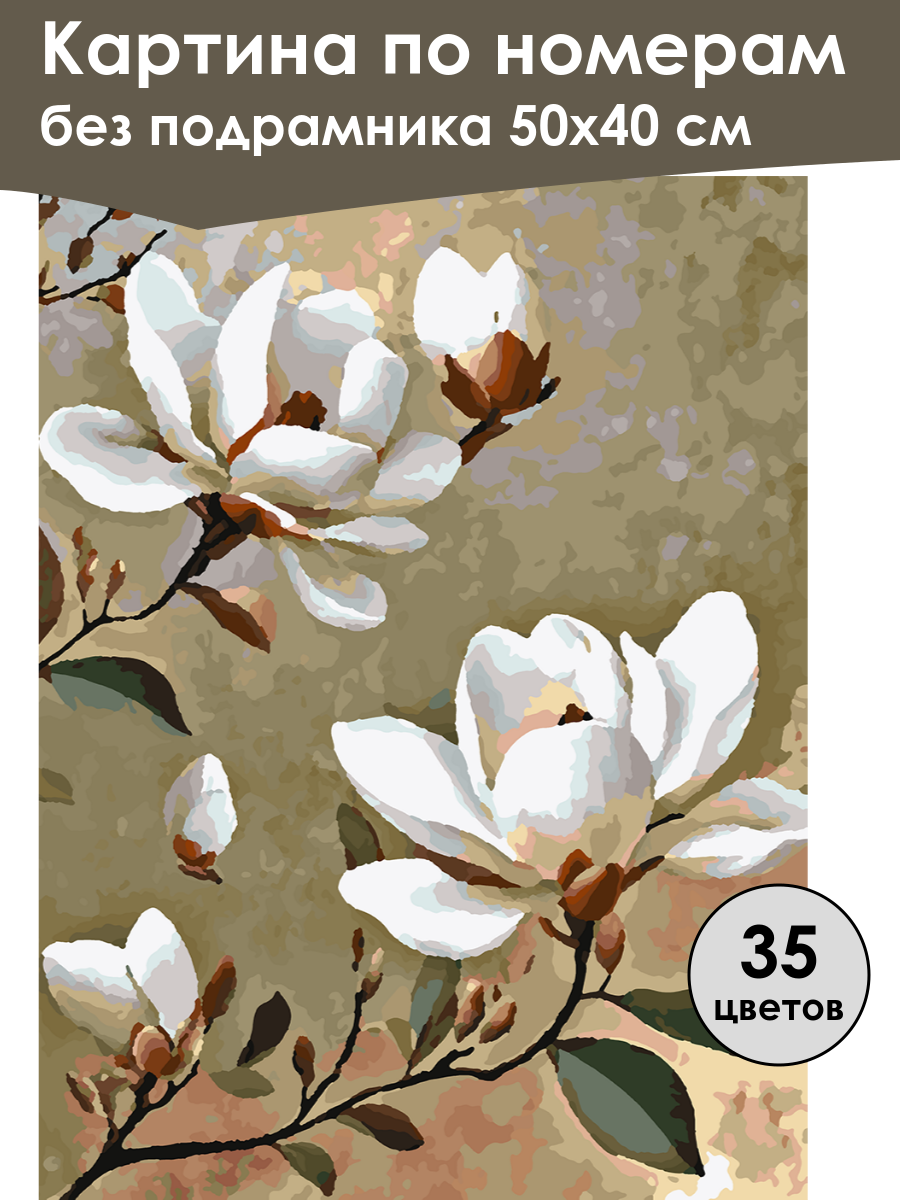 Картина по номерам
без подрамника 50х40 см

35
цветов