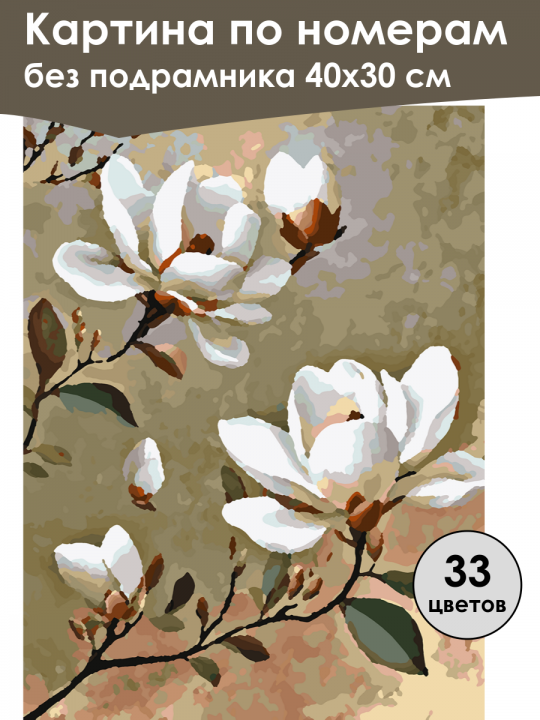 Картина по номерам
без подрамника 40х30 см

33
цветов