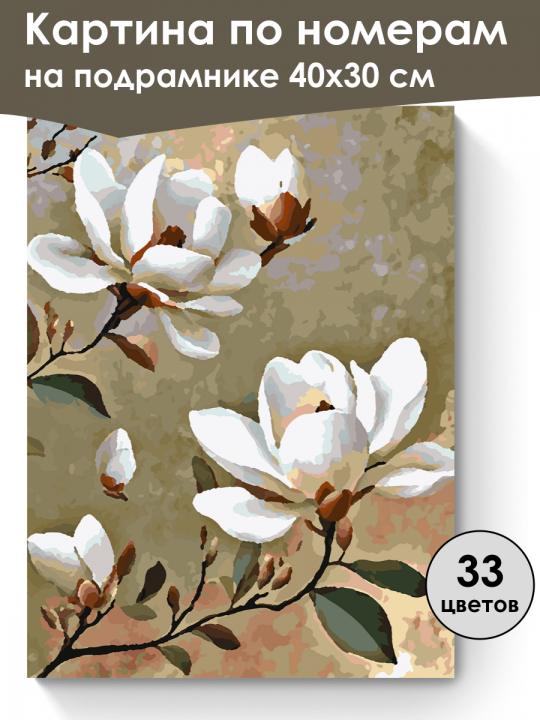 Картина по номерам
на подрамнике 40х30 см

33
цветов