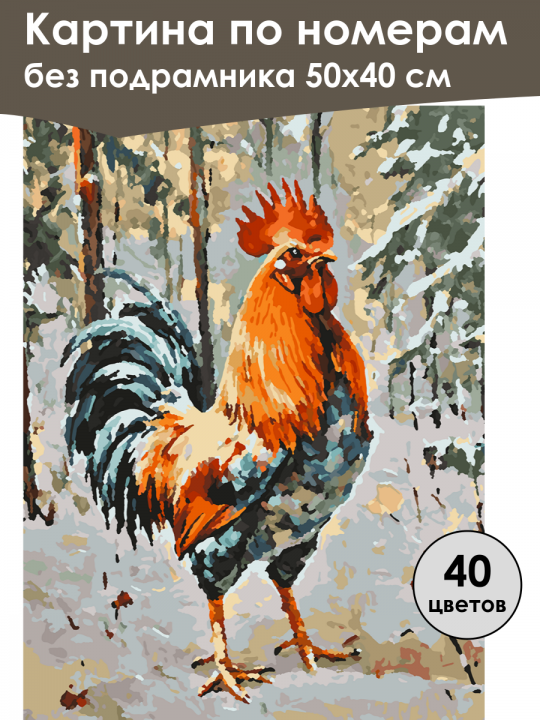 Картина по номерам
без подрамника 50х40 см

40
цветов