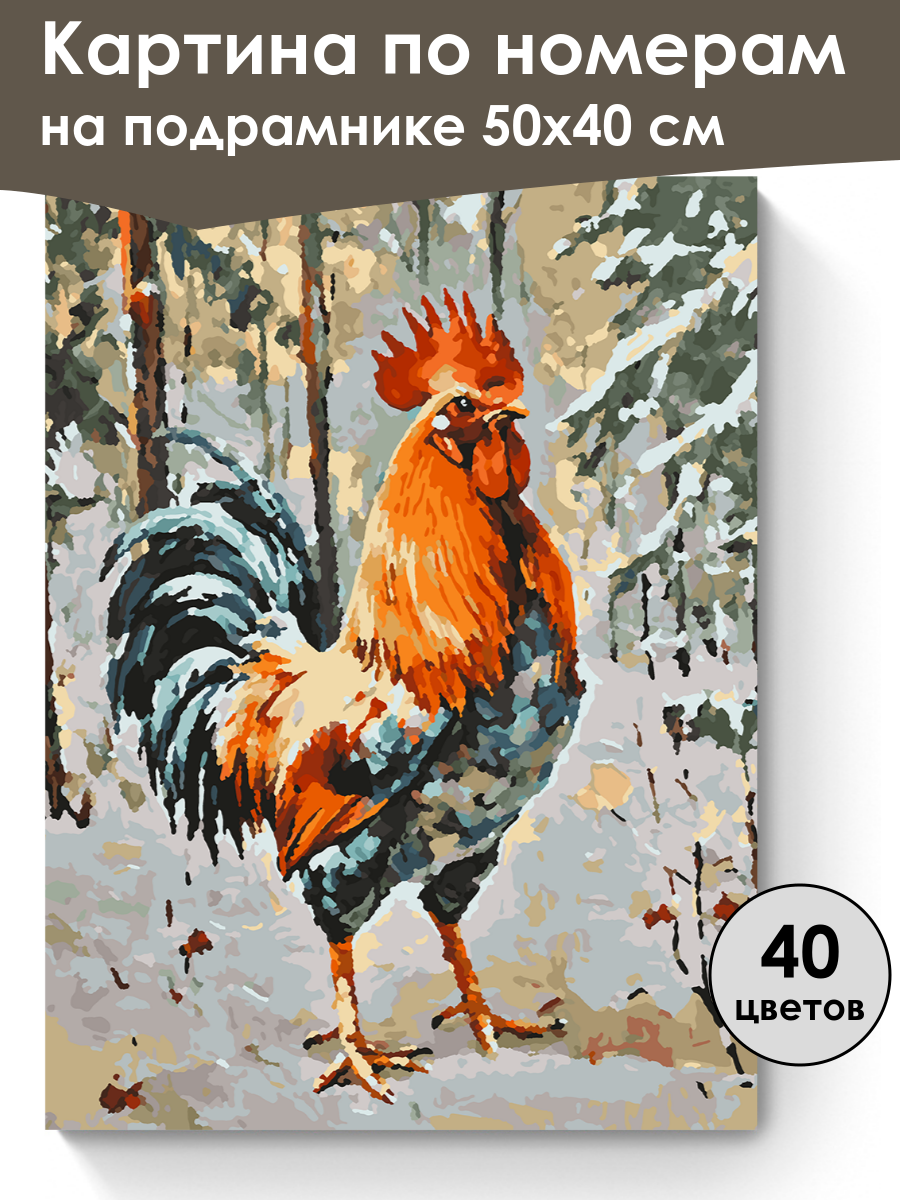 Картина по номерам
на подрамнике 50х40 см

40
цветов