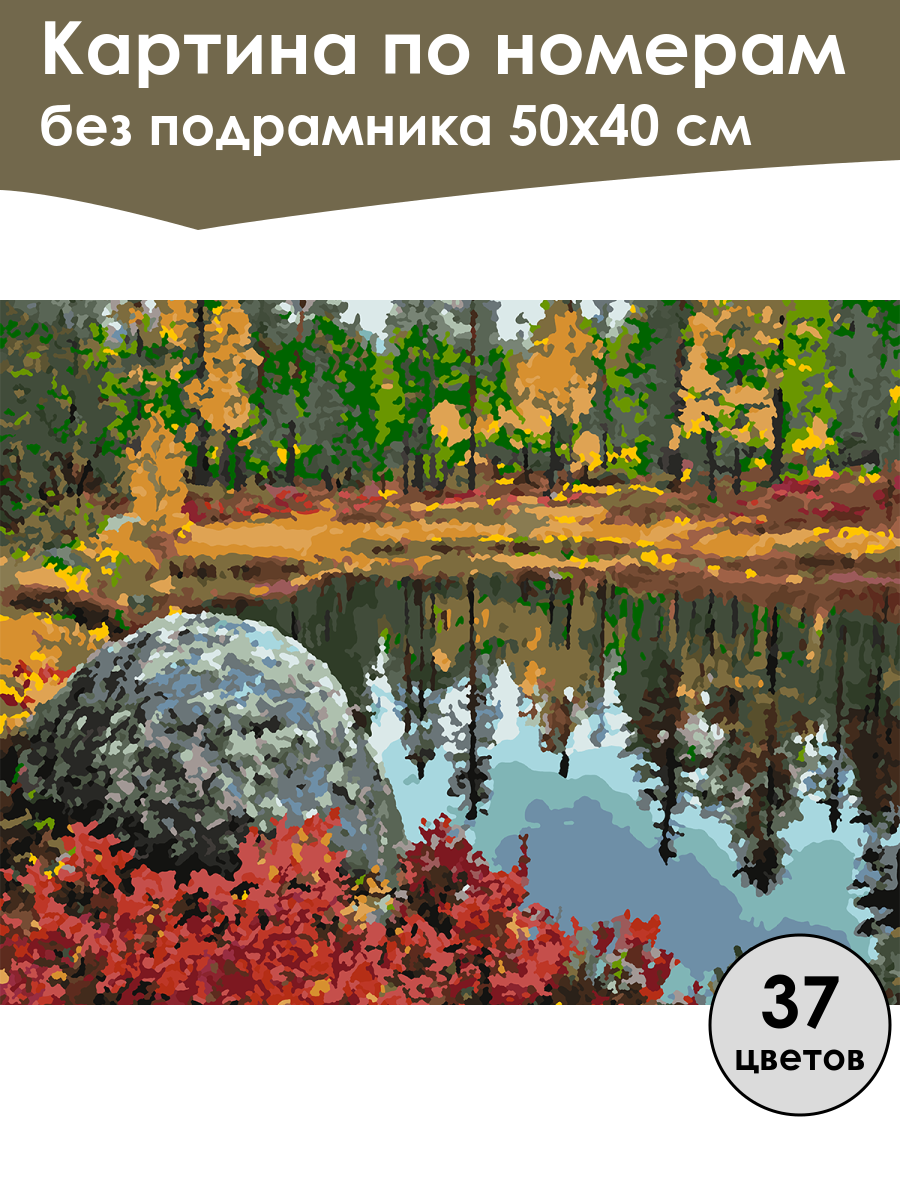 Картина по номерам
без подрамника 50х40 см

37
цветов