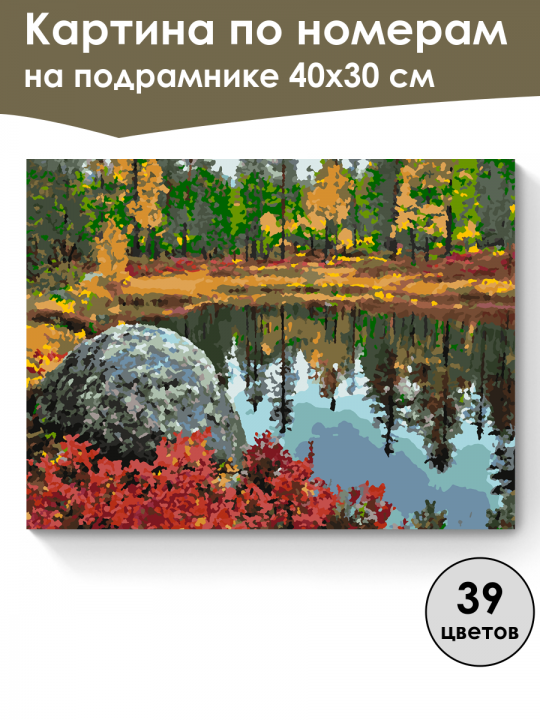 Картина по номерам на подрамнике 40х30 см

39 цветов