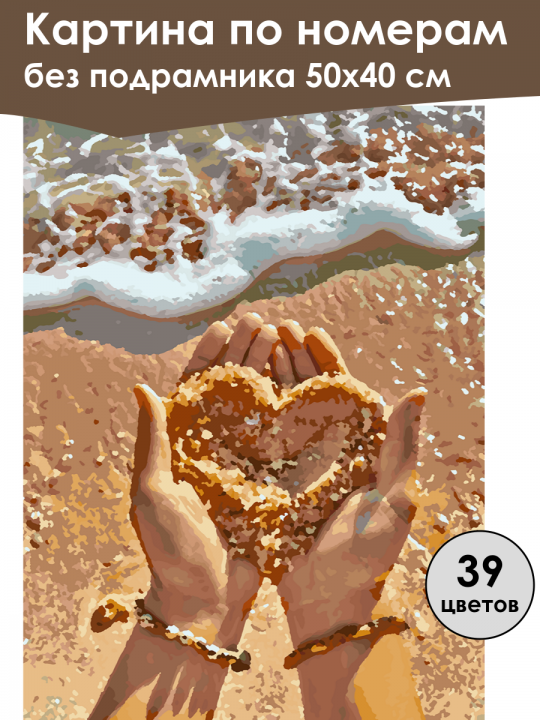 Картина по номерам
без подрамника 50х40 см

39
цветов