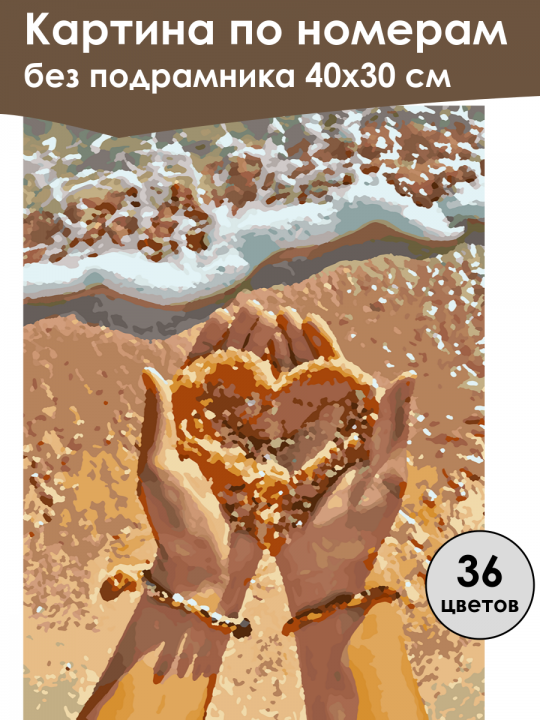 Картина по номерам без подрамника 40х30 см

36 цветов