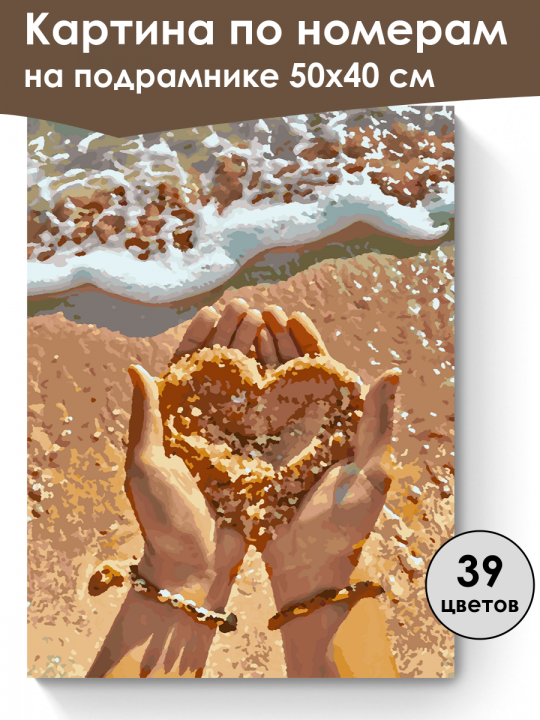 Картина по номерам на подрамнике 50х40 см

39 цветов