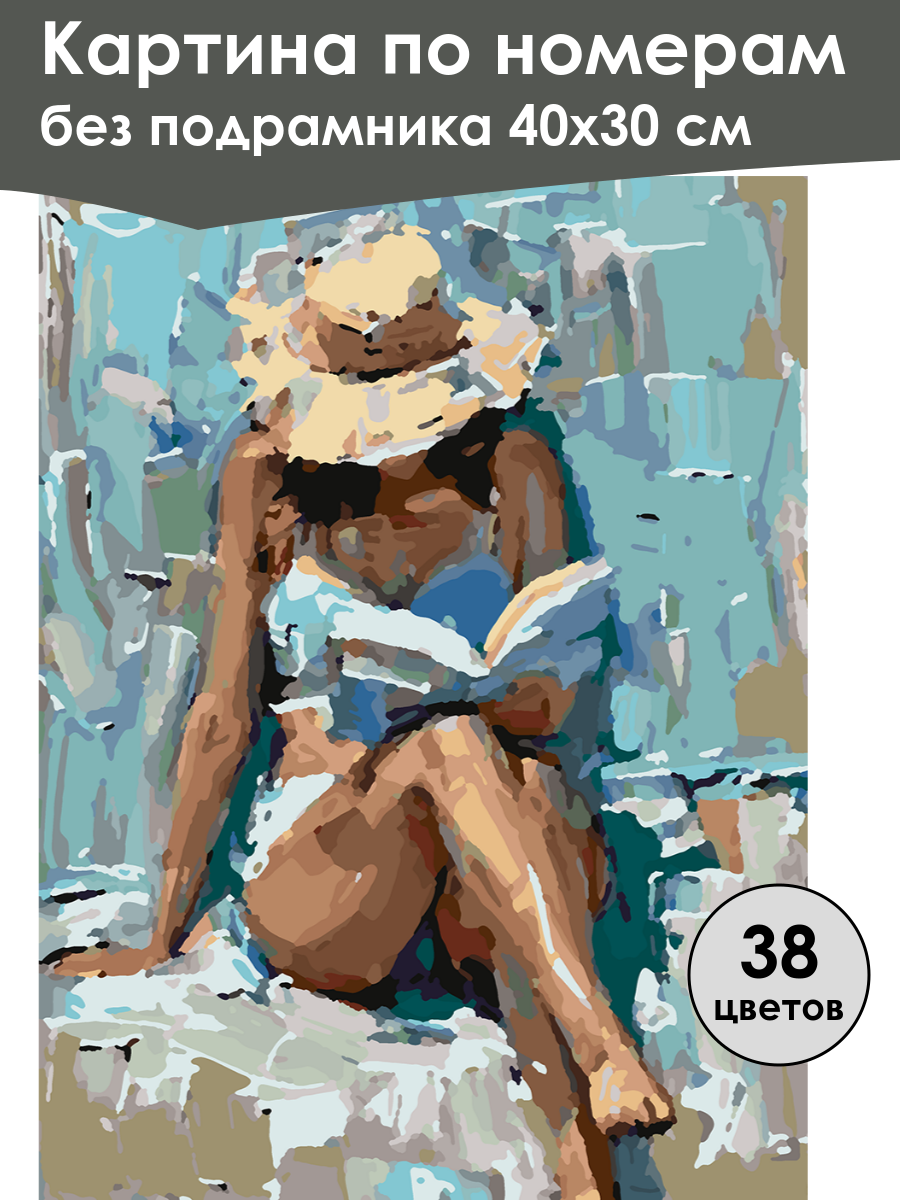 Картина по номерам
без подрамника 40х30 см

38
цветов