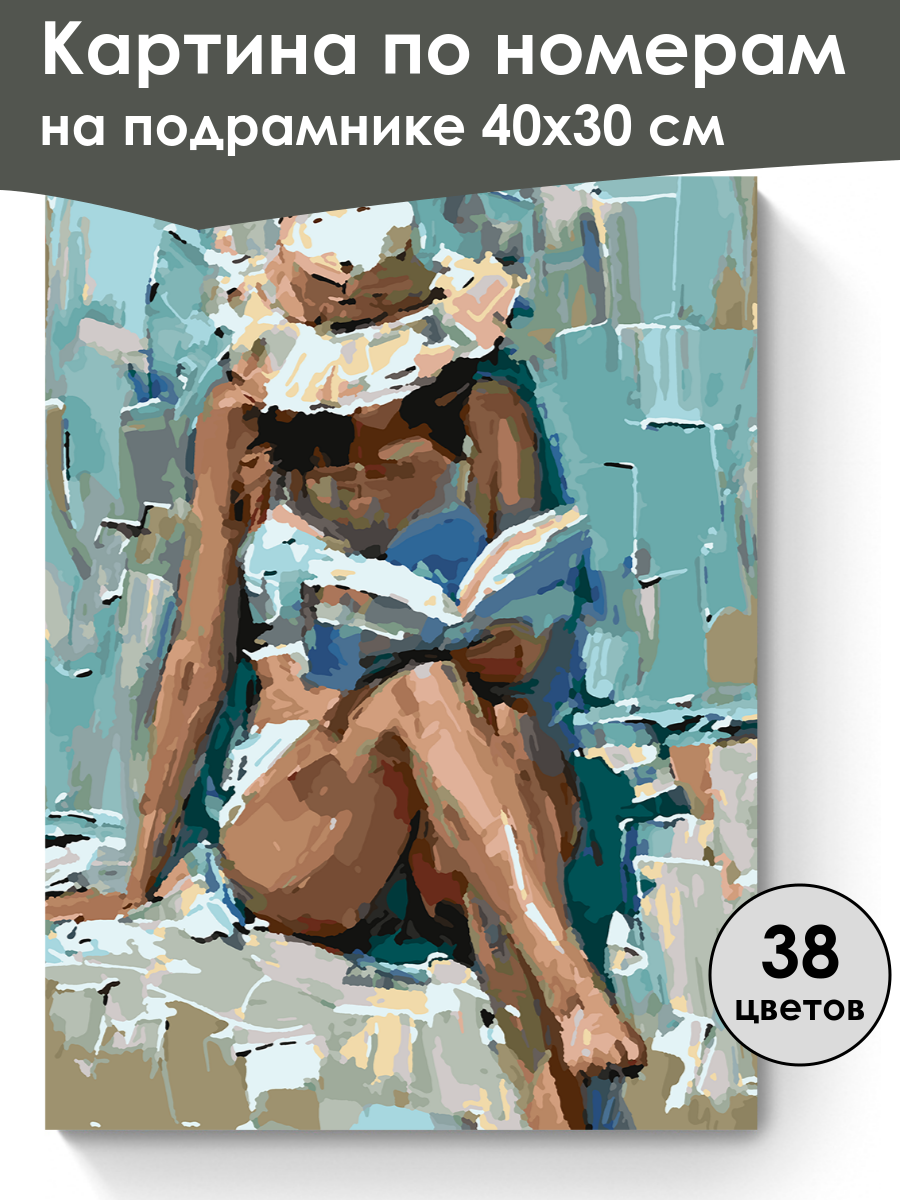 Картина по номерам
на подрамнике 40х30 см

38
цветов