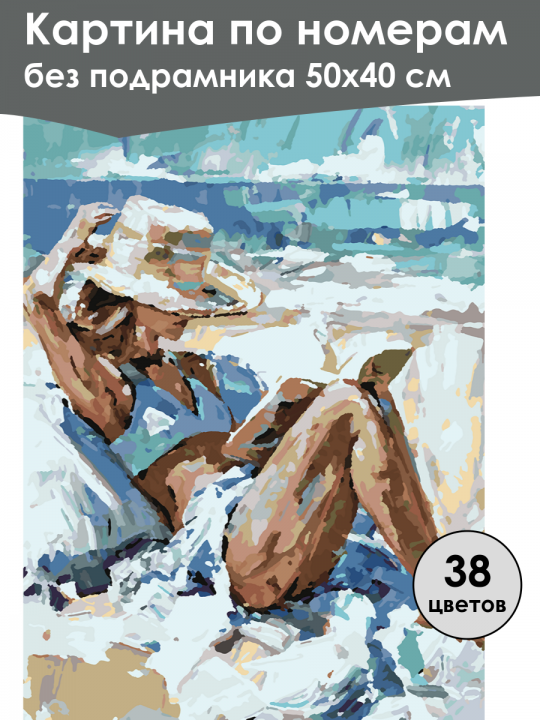 Картина по номерам
без подрамника 50х40 см

38
цветов