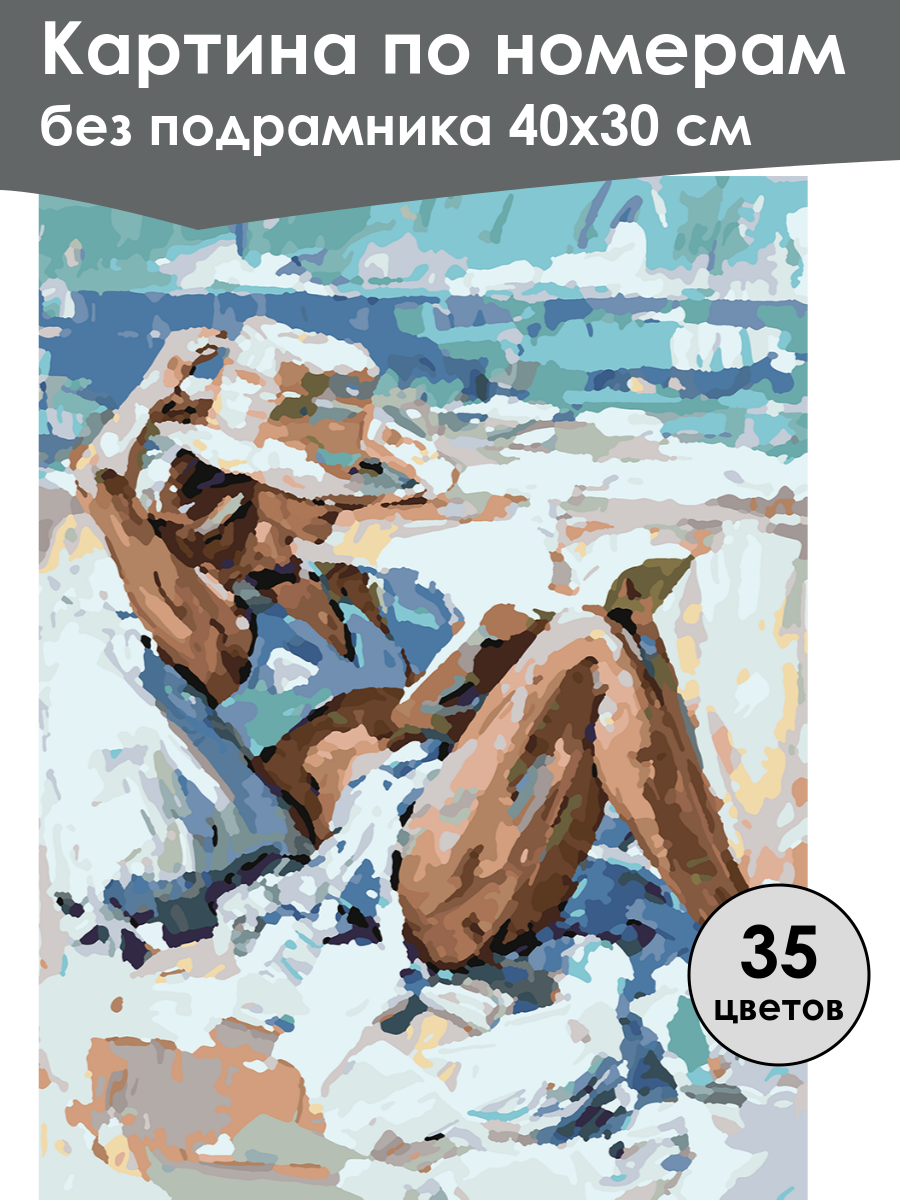 Картина по номерам
без подрамника 40х30 см

35
цветов