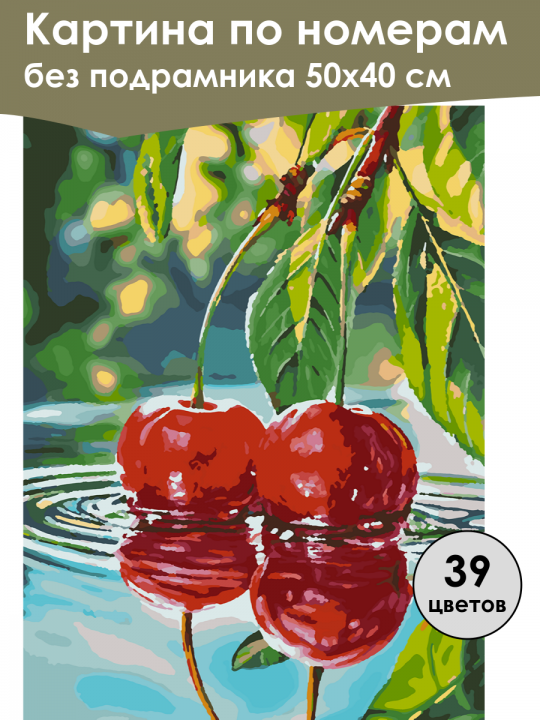 Картина по номерам
без подрамника 50х40 см

39
цветов