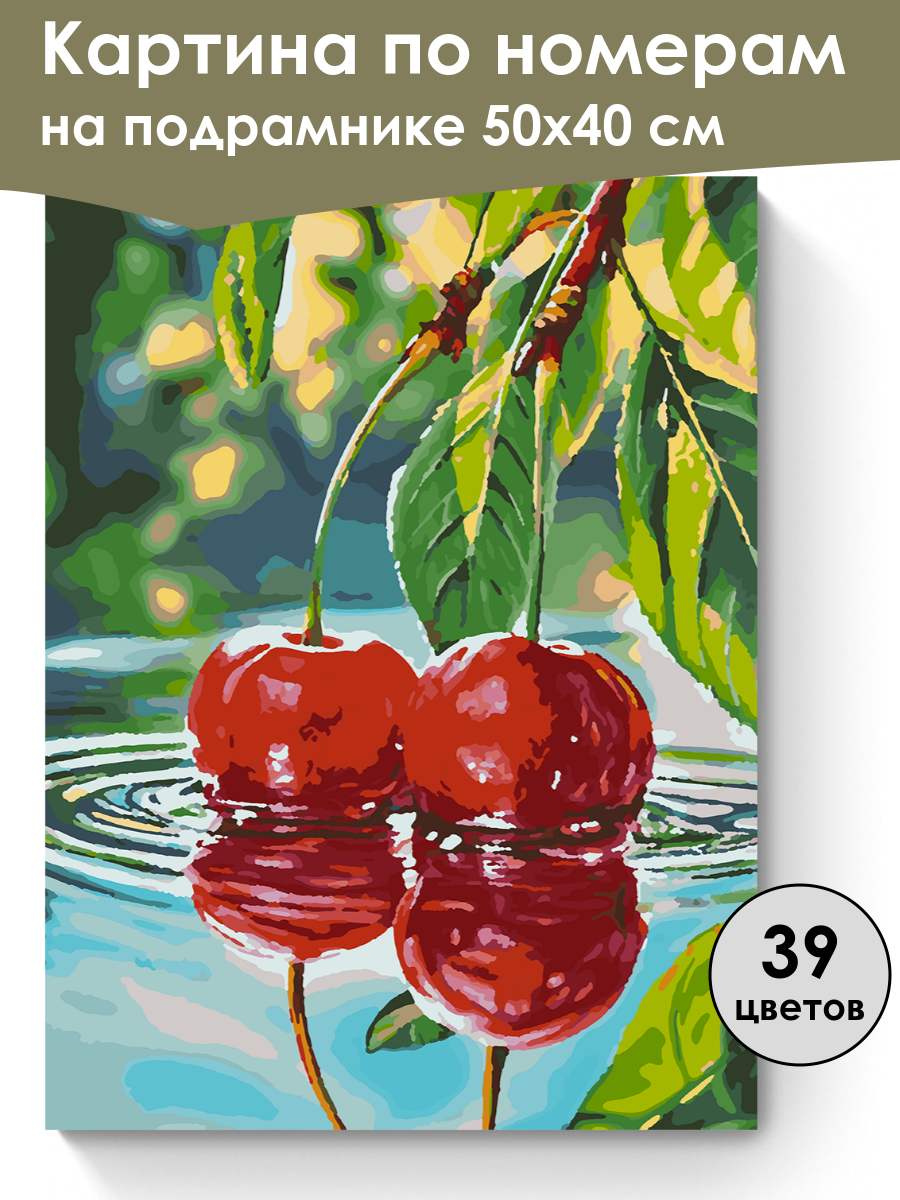 Картина по номерам
на подрамнике 50х40 см

39
цветов