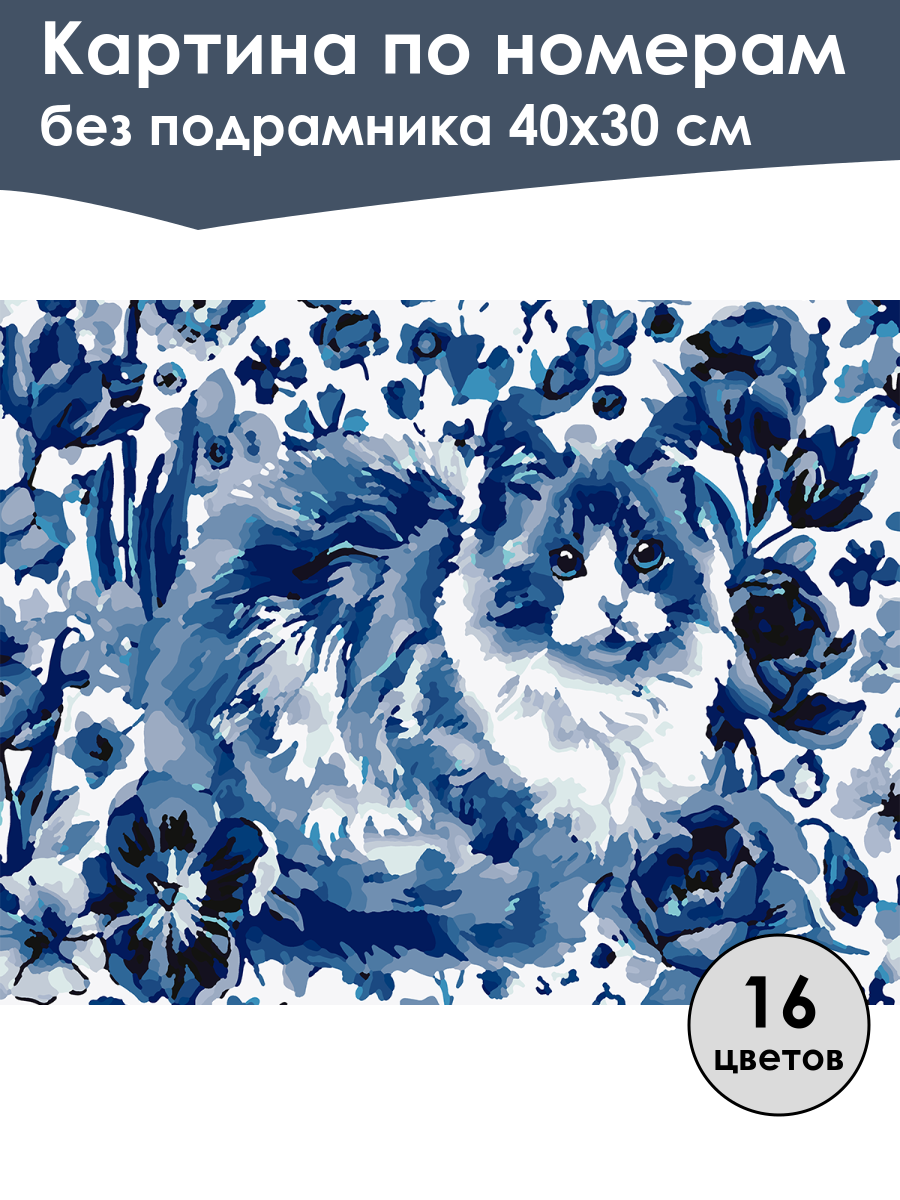 Картина по номерам
без подрамника 40х30 см

16
цветов