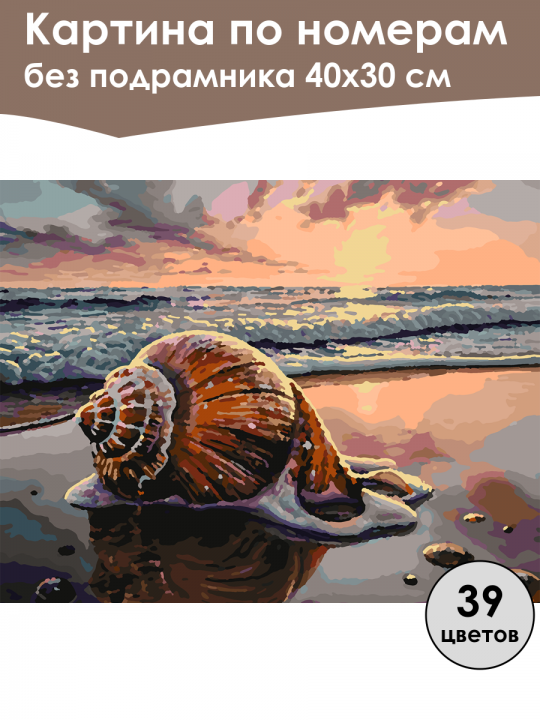 Картина по номерам
без подрамника 40х30 см

39
цветов