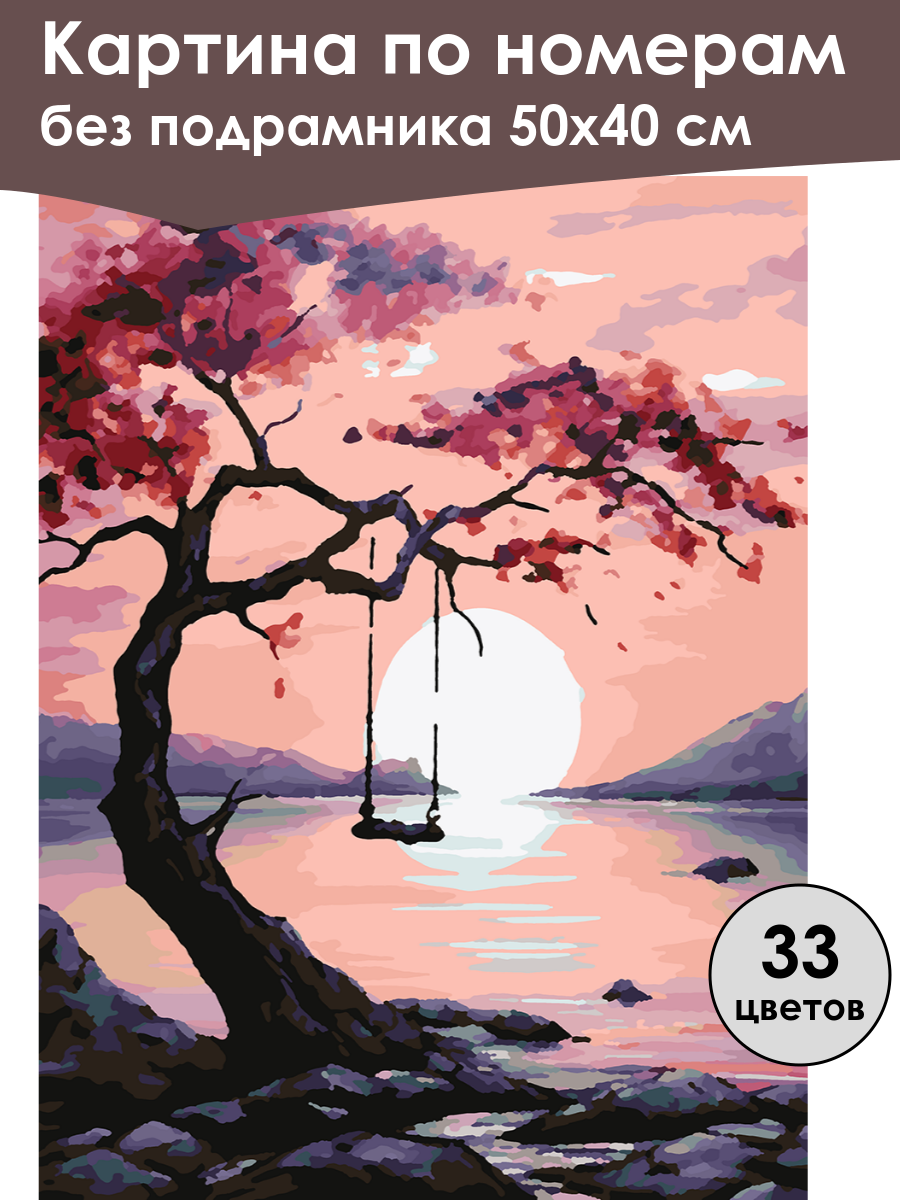 Картина по номерам
без подрамника 50х40 см

33
цветов